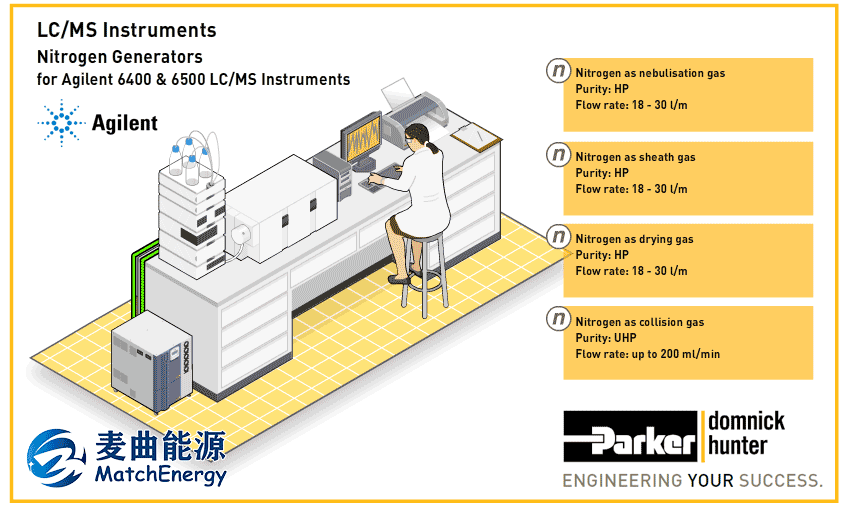 LC/MS Instruments
Nitrogen Generators
for Agilent 6400 & 6500 LC/MS Instruments

Agilent

n Nitrogen as nebulisation gas
Purity: HP
Flow rate: 18 - 30 l/m

n Nitrogen as sheath gas
Purity: HP
Flow rate: 18 - 30 l/m

n Nitrogen as drying gas
Purity: HP
Flow rate: 18 - 30 l/m

n Nitrogen as collision gas
Purity: UHP
Flow rate: up to 200 ml/min

麦曲能源
MatchEnergy

Parker domnick hunter
ENGINEERING YOUR SUCCESS.